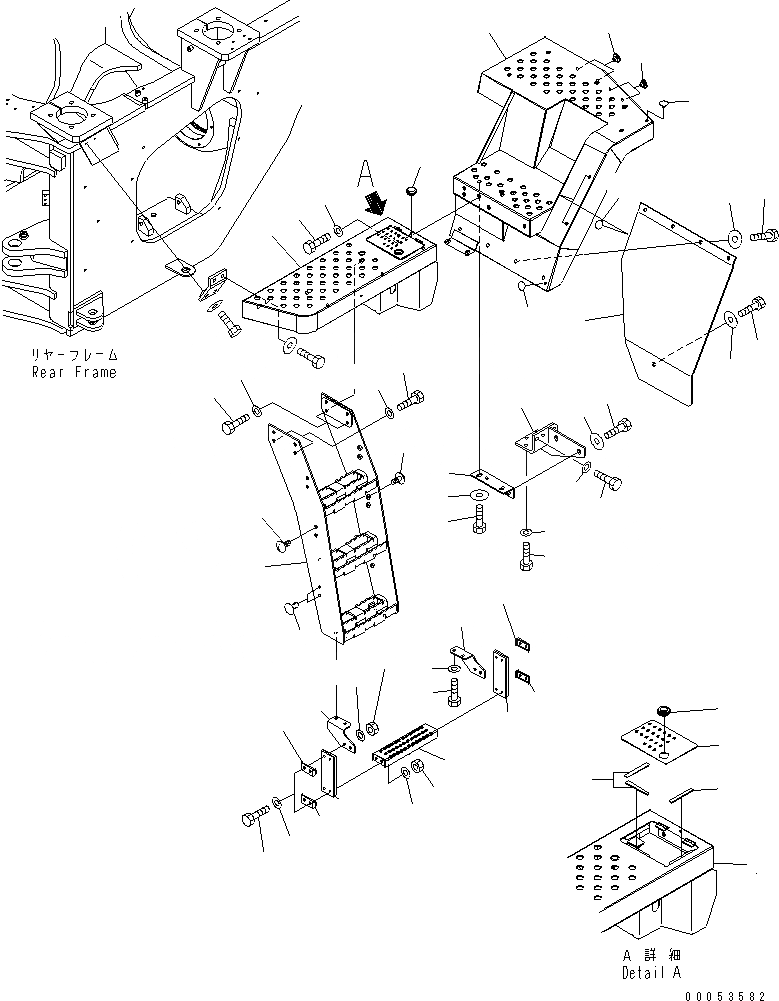 A

リヤーフレーム
Rear Frame

A 詳細
Detail A

00053582