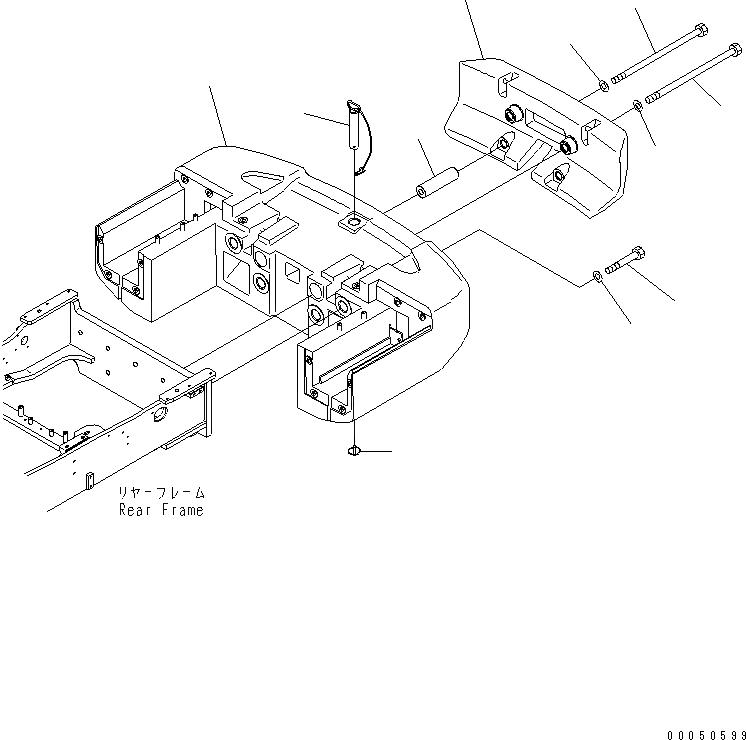 リヤーフレーム
Rear Frame

00050599