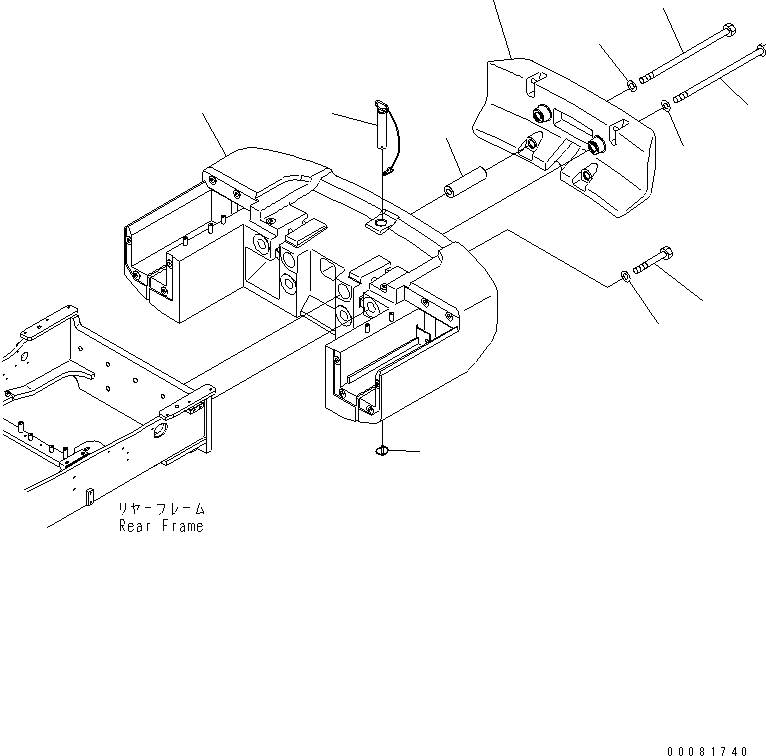 リヤーフレーム
Rear Frame

00081740