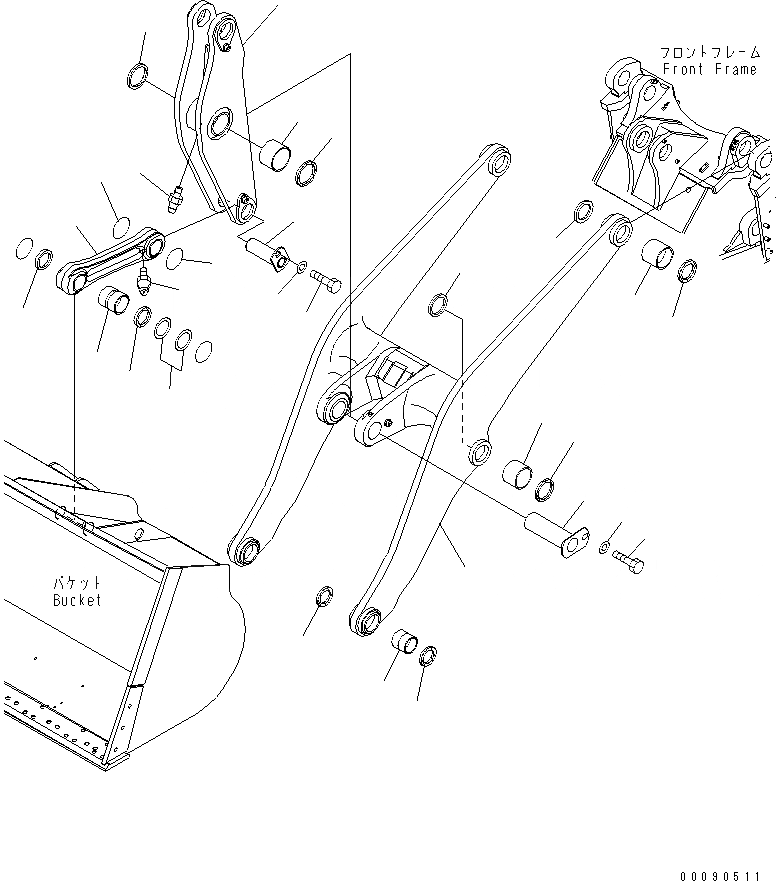 フロントフレーム
Front Frame

バケット
Bucket

00090511