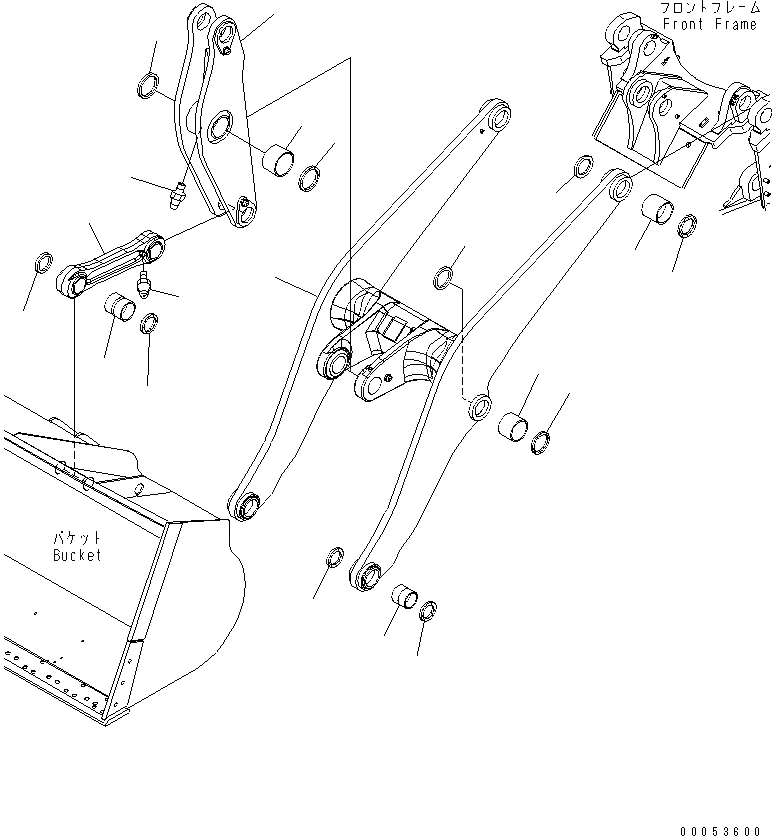 フロントフレーム
Front Frame

バケット
Bucket

00053600