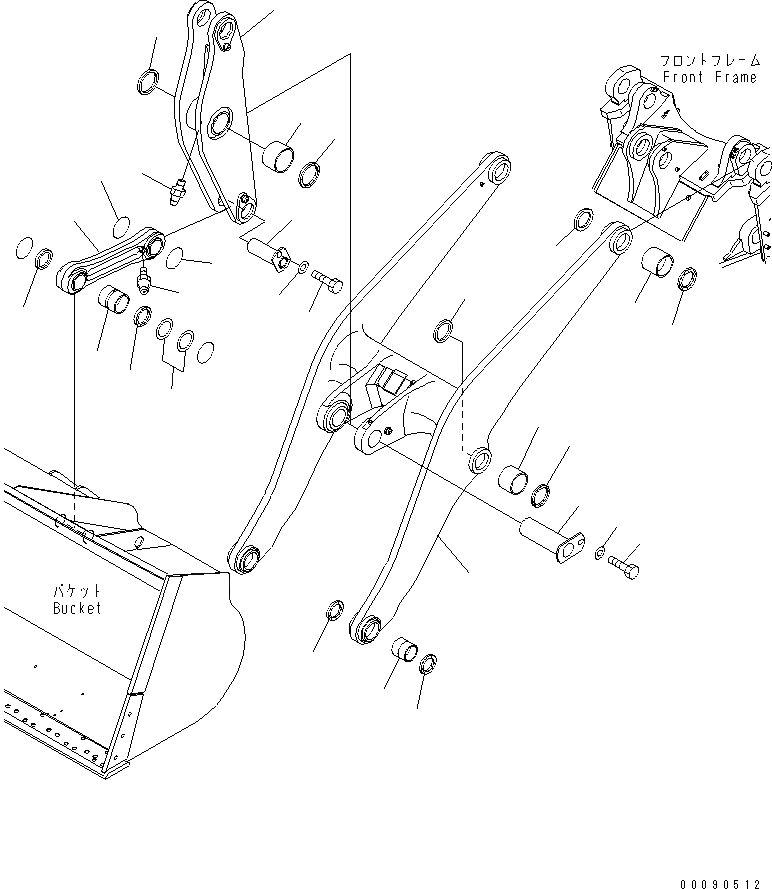 フロントフレーム
Front Frame

バケット
Bucket

00090512