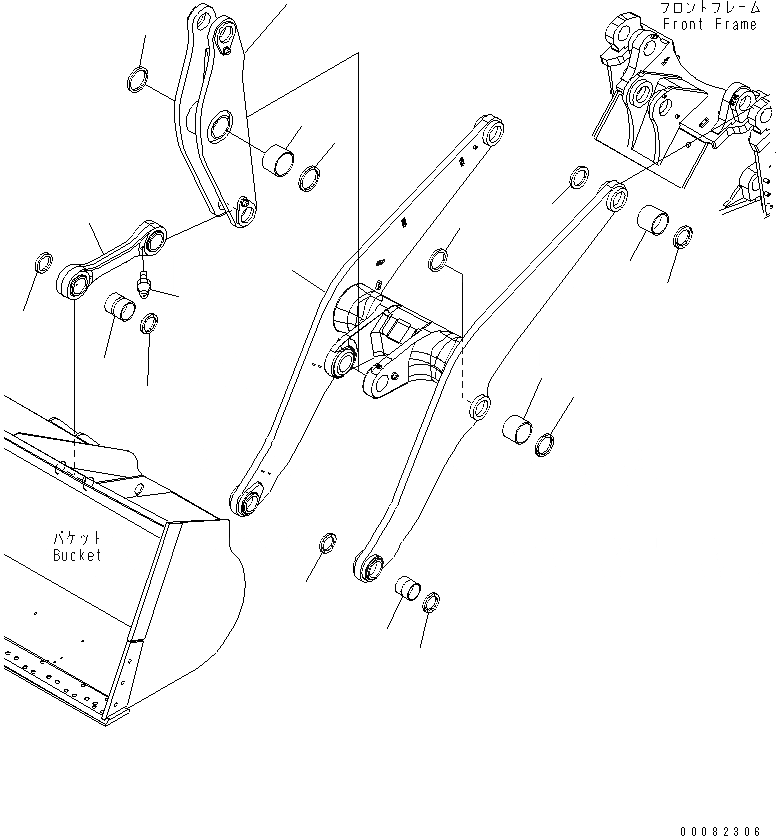 フロントフレーム
Front Frame

バケット
Bucket

00082306