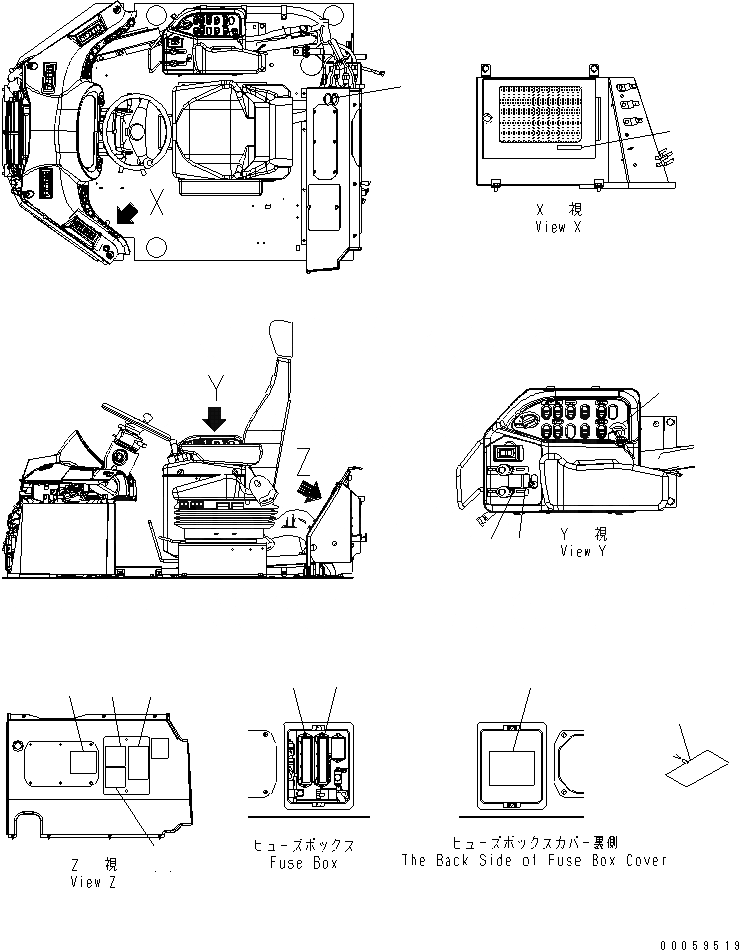 X

X 視
View X

Y

Z

Y 視
View Y

Z 視
View Z

ヒューズボックス
Fuse Box

ヒューズボックスカバー裏側
The Back Side of Fuse Box Cover

00059519