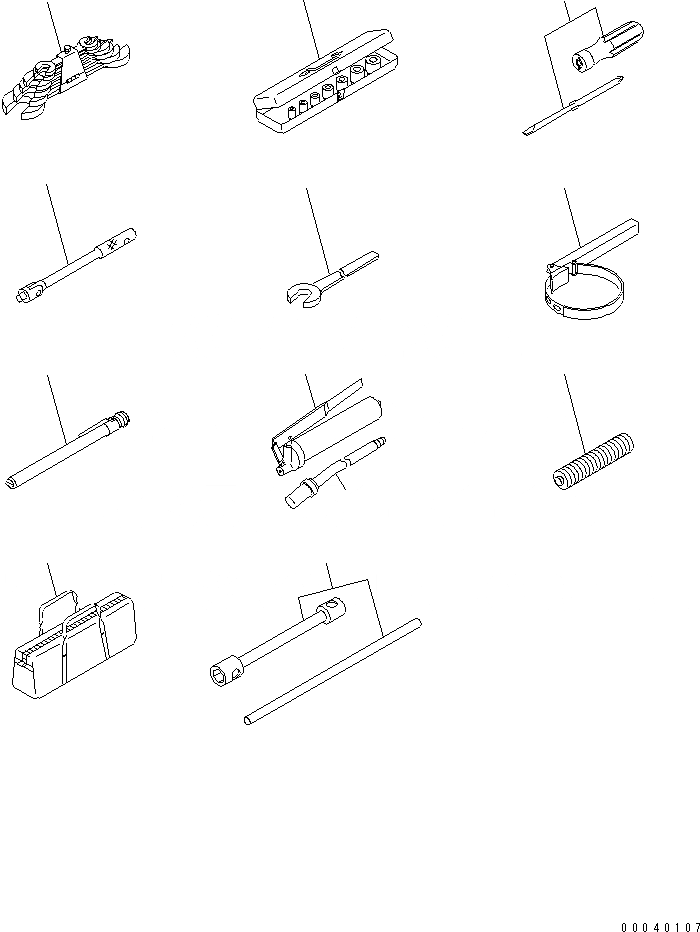 00040107