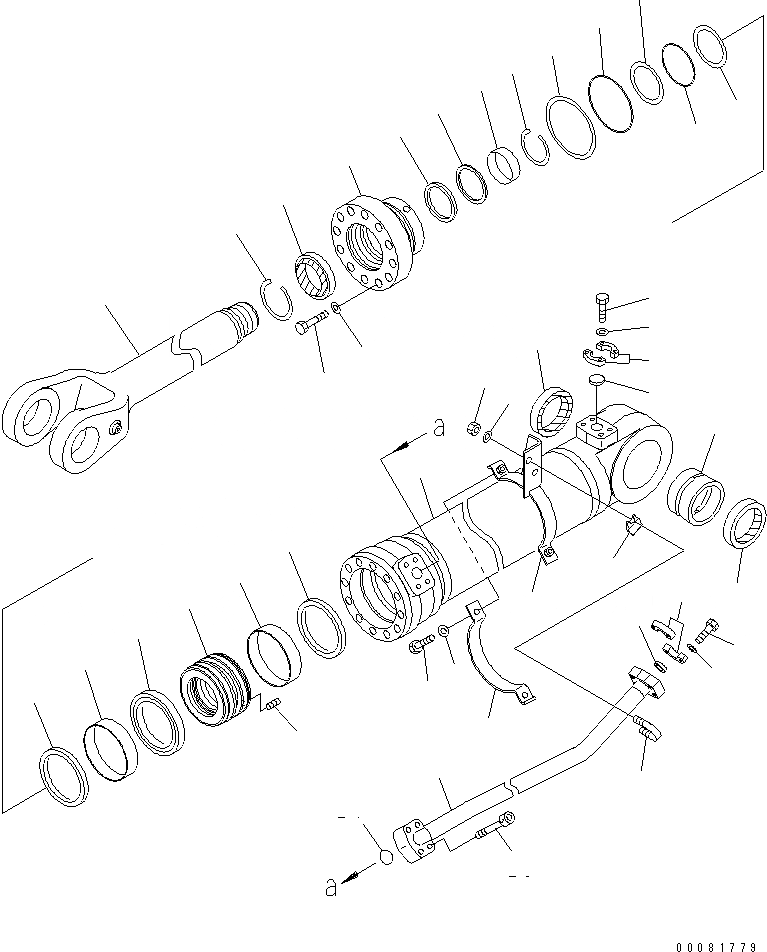 a

a

00081779