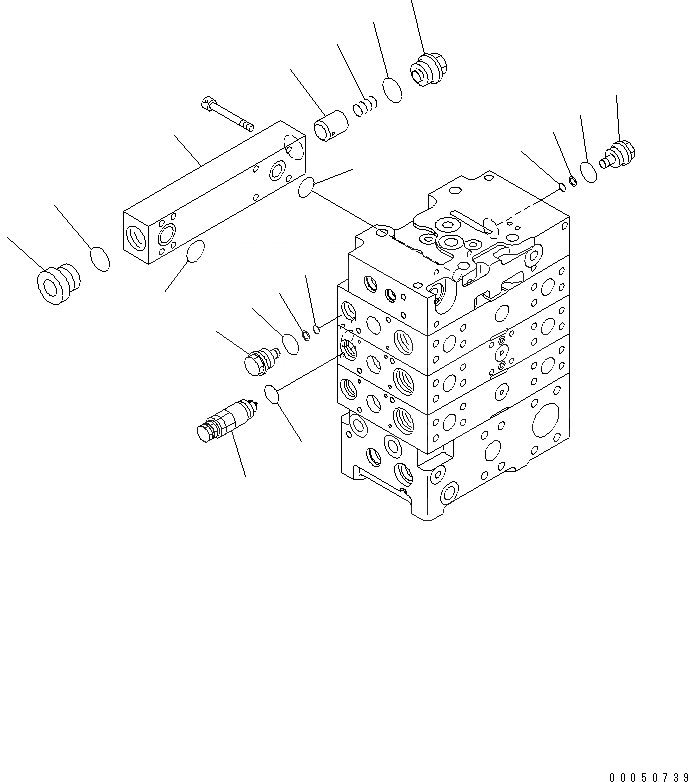 00050739