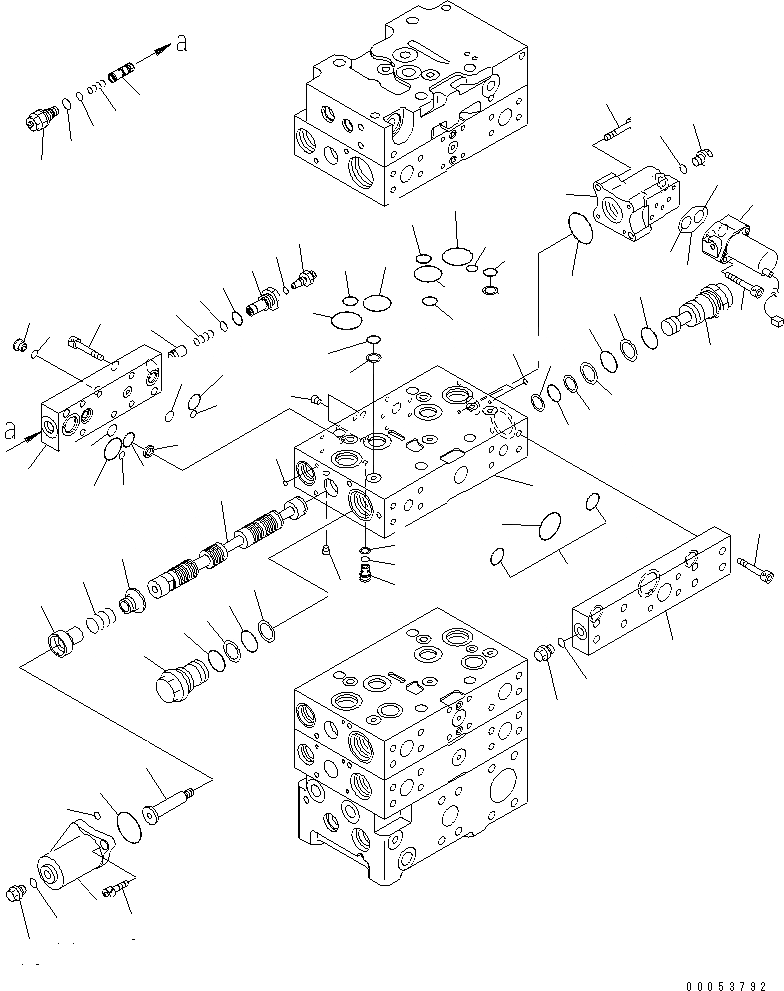 a

a

00053792