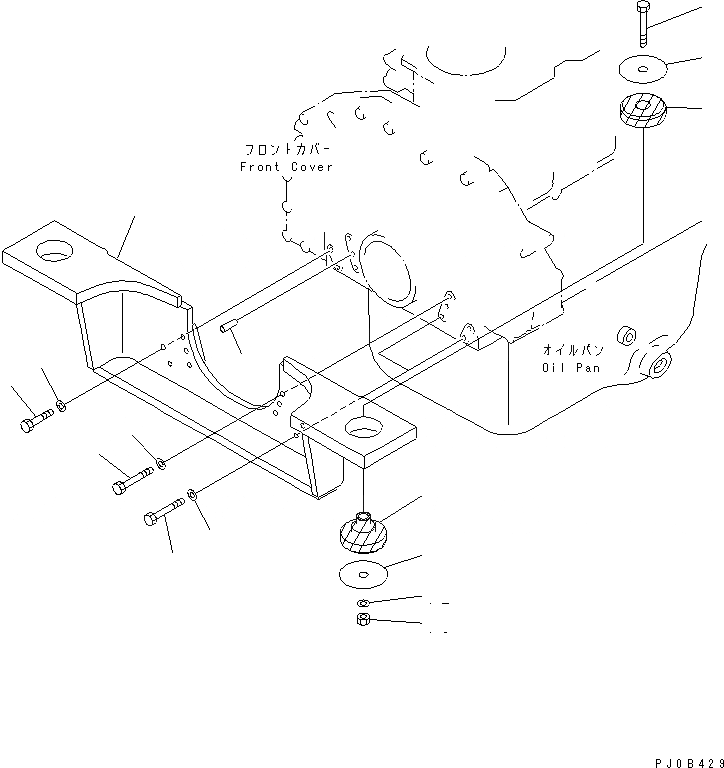 フロントカバー
Front Cover

オイルパン
Oil Pan

PJ0B429