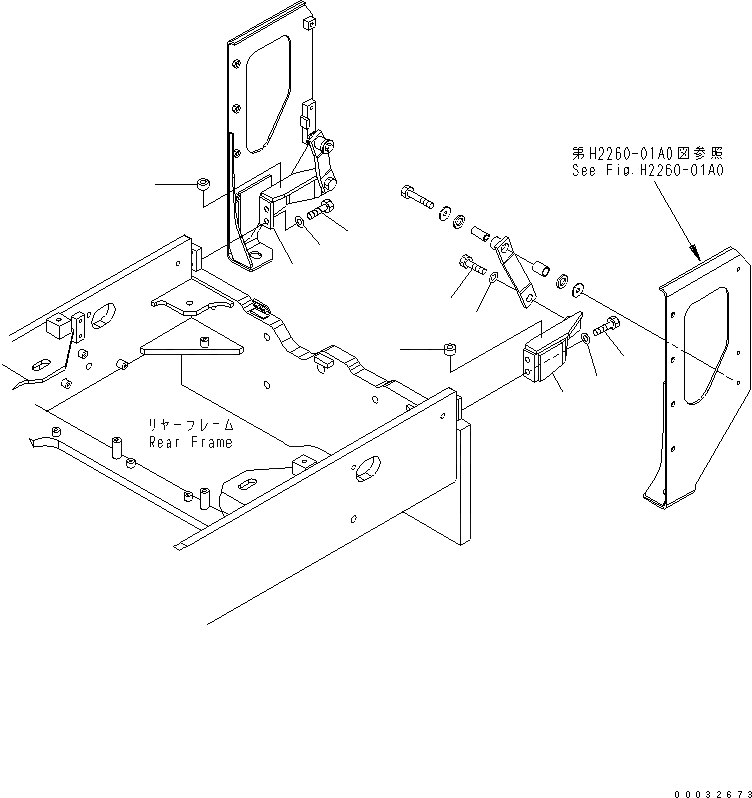 第H2260-01A0図参照
See Fig.H2260-01A0

リヤーフレーム
Rear Frame

00032673