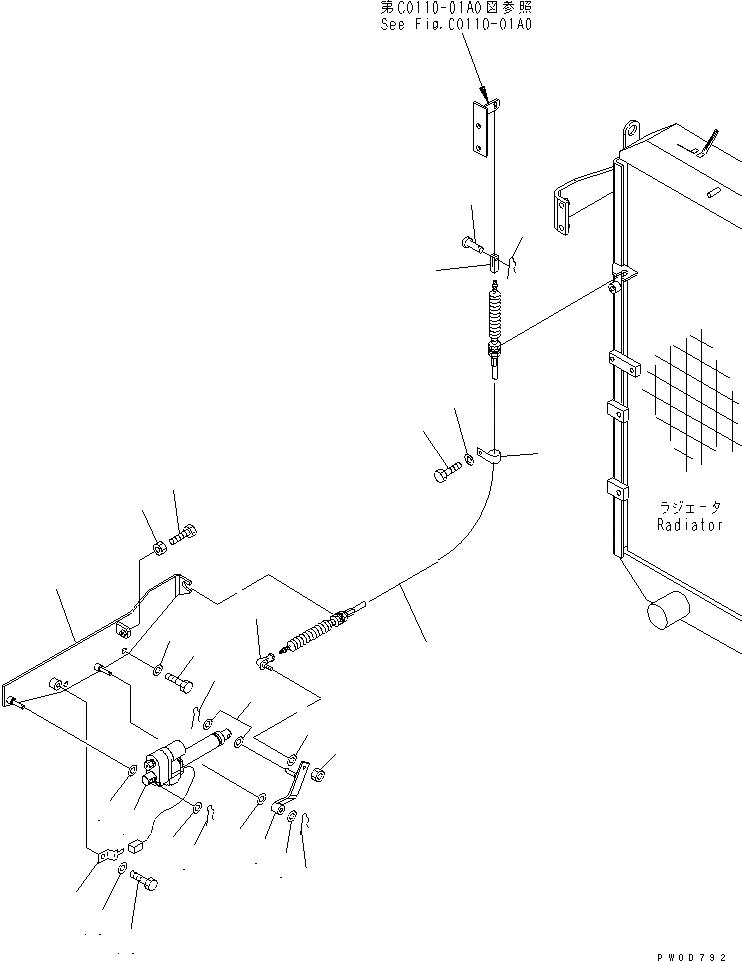 第C0110-01A0図参照
See Fig.C0110-01A0

ラジエータ
Radiator

PW00792