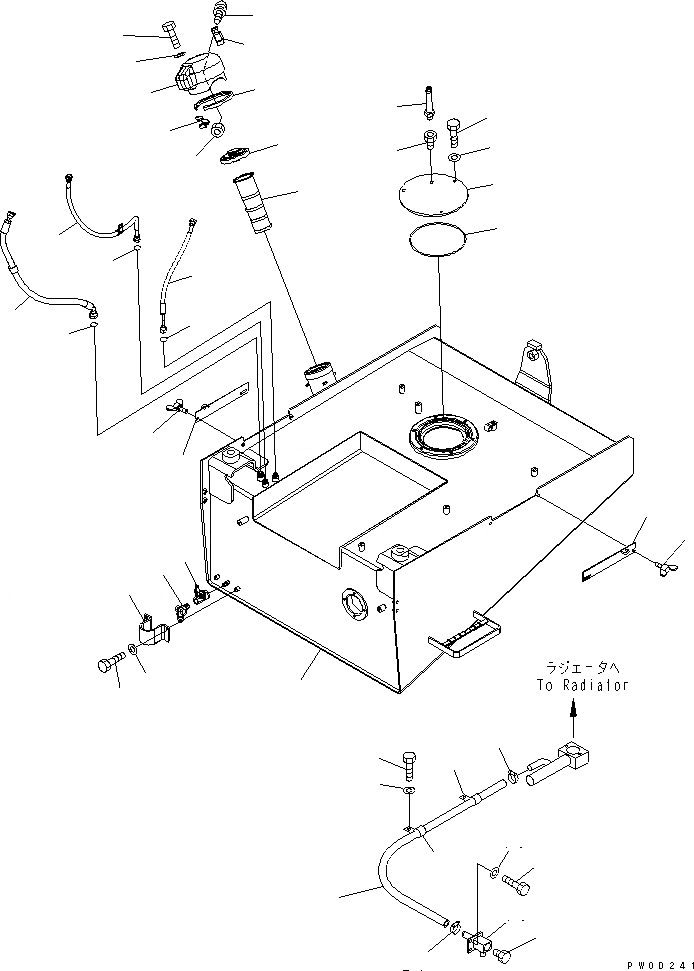 ラジエータへ
To Radiator

PW0D241