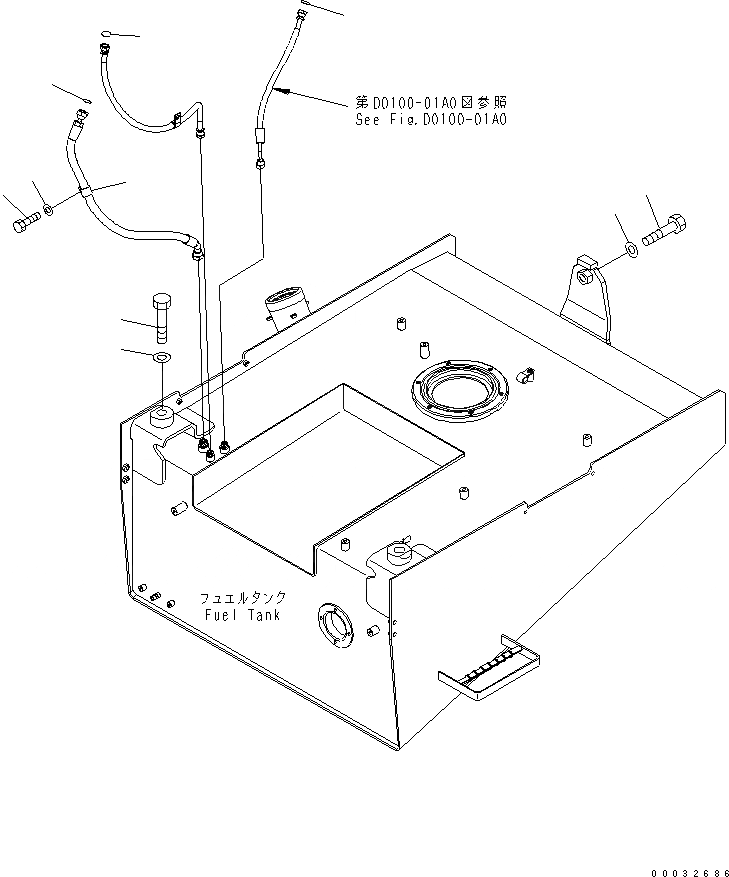 第D0100-01A0図参照
See Fig.D0100-01A0

フュエルタンク
Fuel Tank

00032686