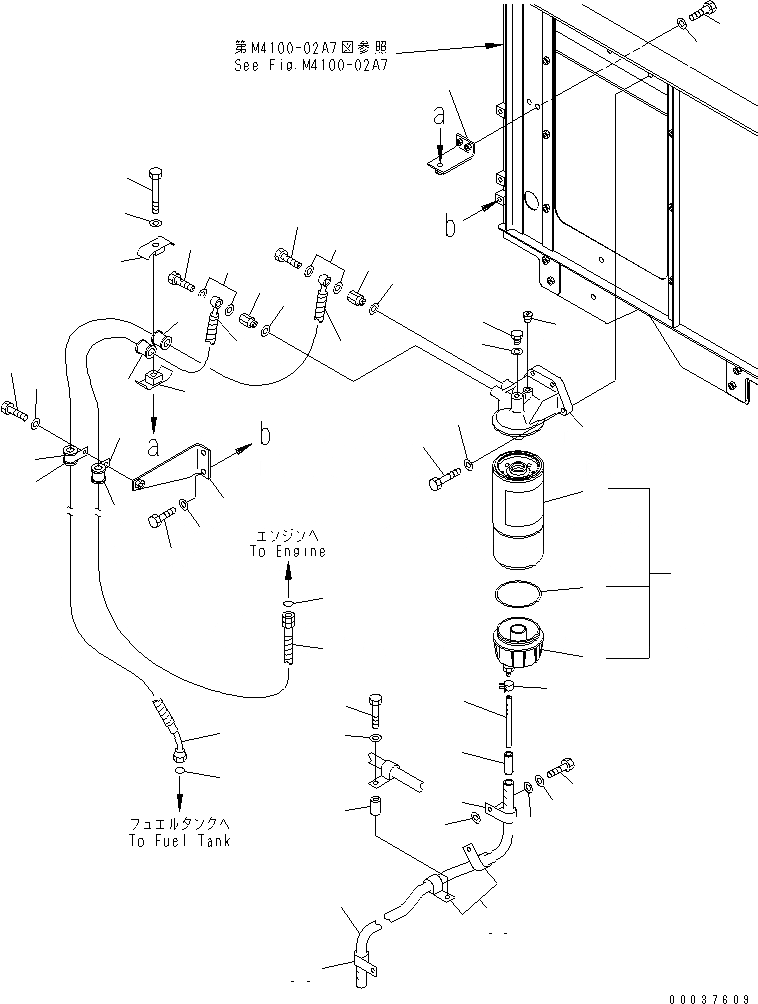 第M4100-02A7図参照
See Fig.M4100-02A7

a

b

a

b

エンジンへ
To Engine

フュエルタンクへ
To Fuel Tank

00037609