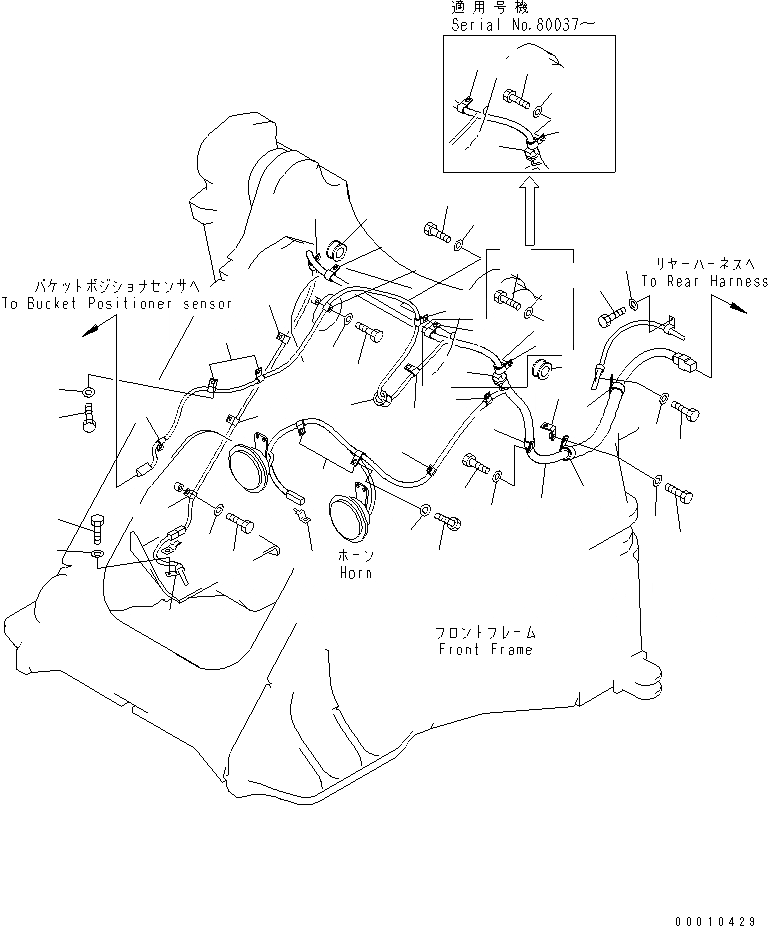 適用号機
Serial No.80037~

バケットポジショナセンサへ
To Bucket Positioner sensor

リヤーハーネスへ
To Rear Harness

ホーン
Horn

フロントフレーム
Front Frame

00010429