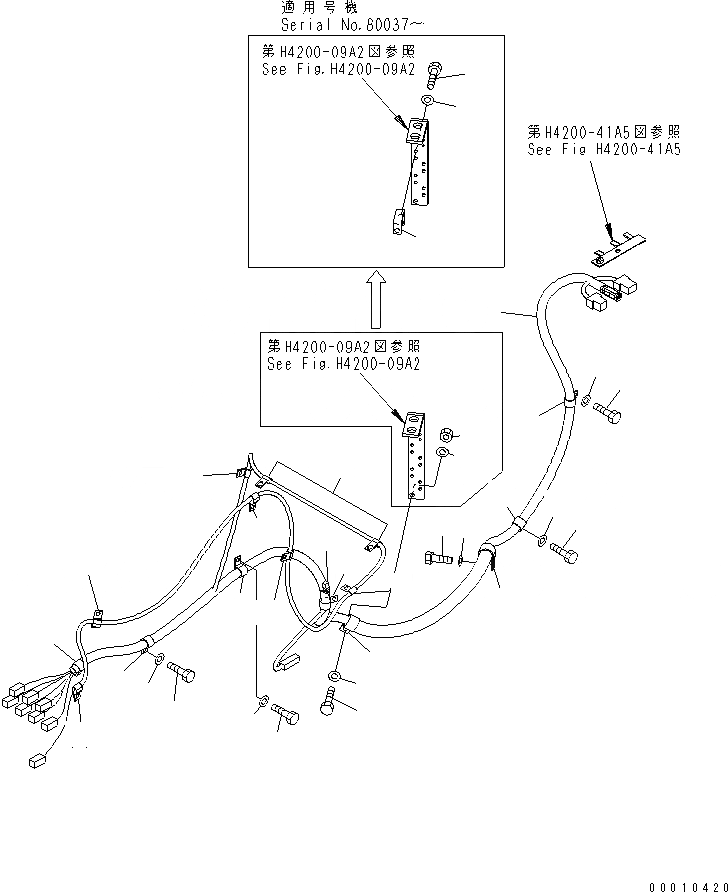 適用号機
Serial No.60037～

第H4200-09A2図参照
See Fig.H4200-09A2

第H4200-41A5図参照
See Fig H4200-41A5

第H4200-09A2図参照
See Fig.H4200-09A2

00010420