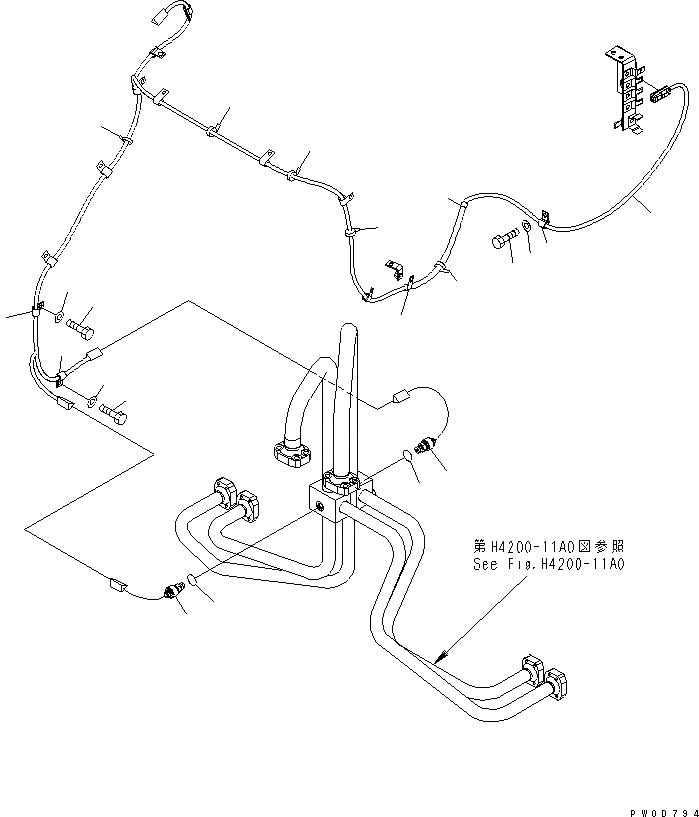 第H4200-11A0図参照
See Fig.H4200-11A0

PW00794