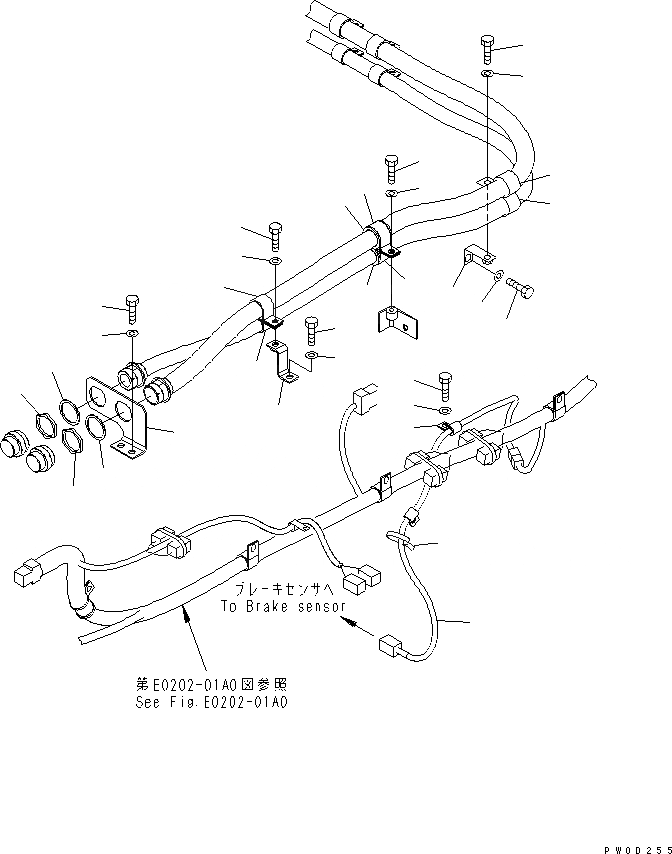 ブレーキセンサへ
To Brake sensor

第E0202-01A0図参照
See Fig.E0202-01A0

PW00255