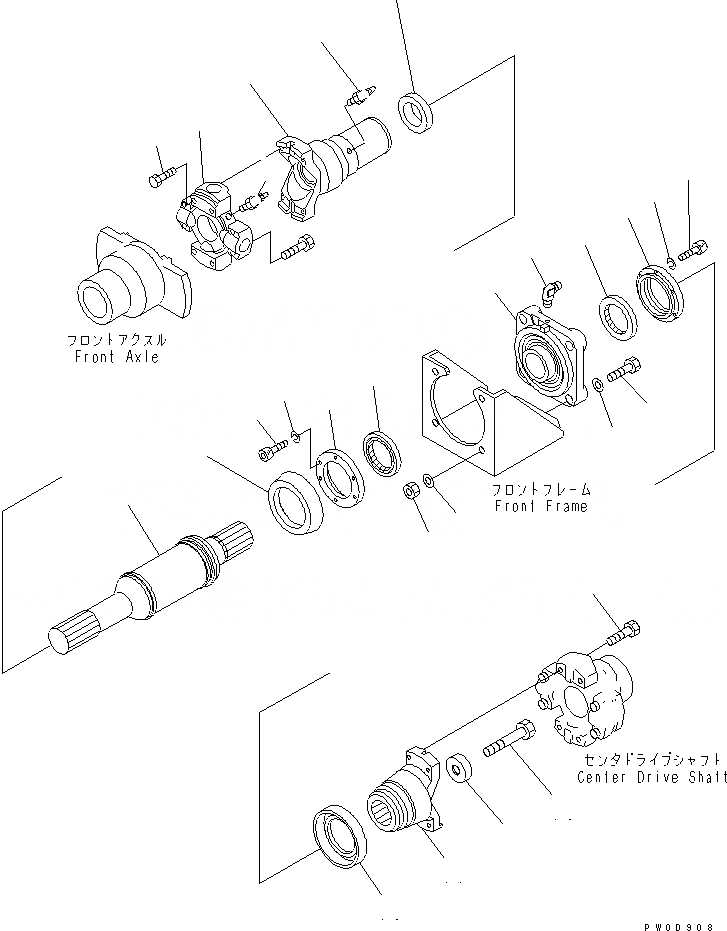 フロントアクスル
Front Axle

フロントフレーム
Front Frame

センタドライブシャフト
Center Drive Shaft

PW0D908