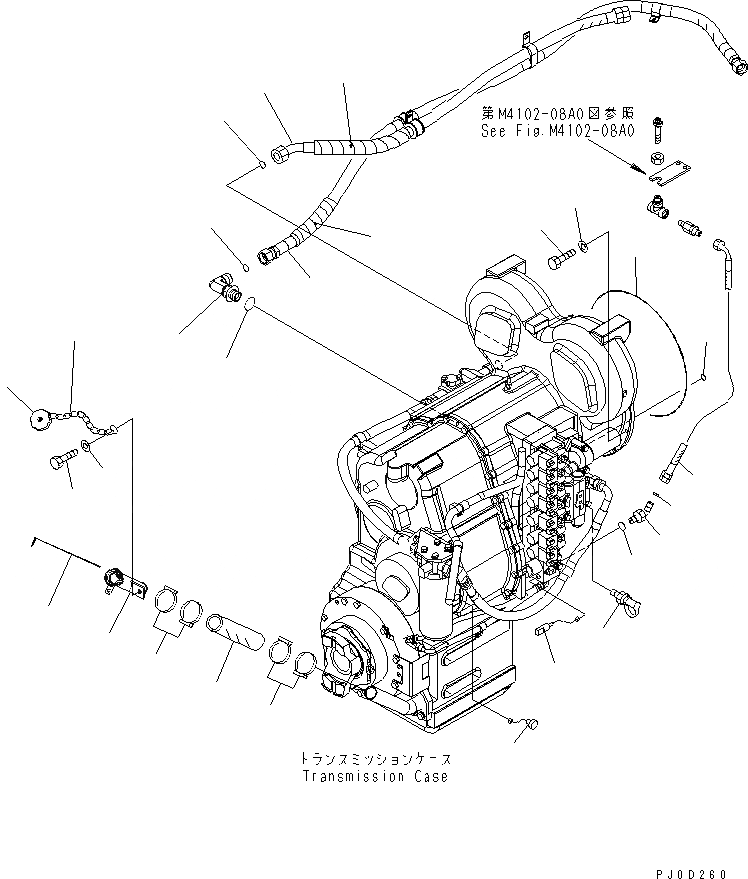 第M4102-08A0図参照
See Fig.M4102-08A0

トランスミッションケース
Transmission Case

PJ0D260