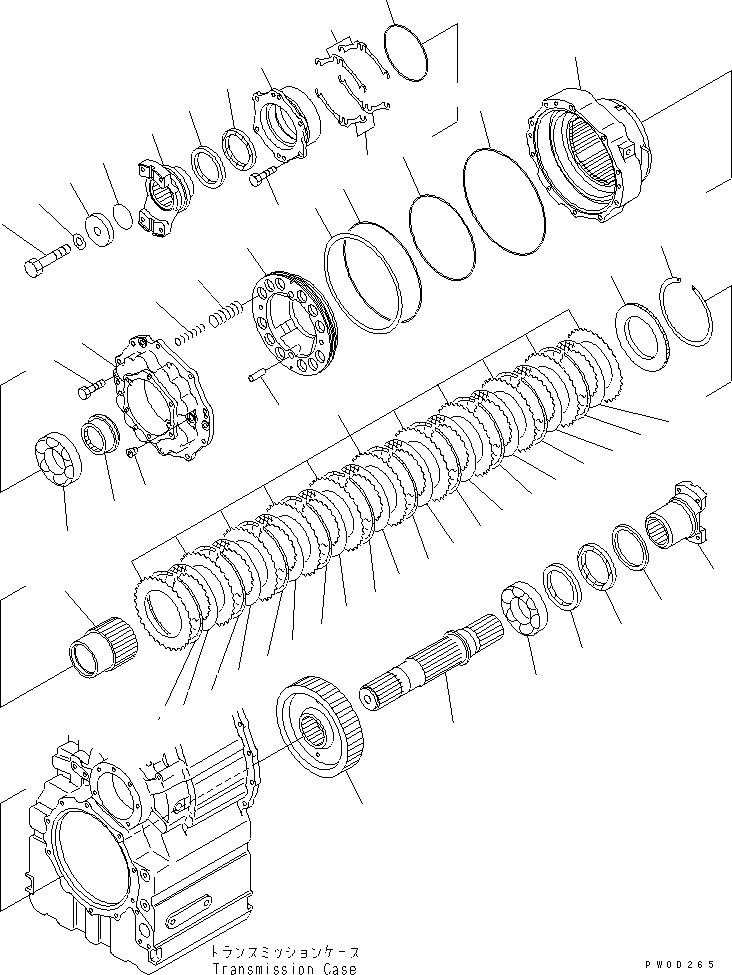 トランスミッションケース
Transmission Case

PW0D265