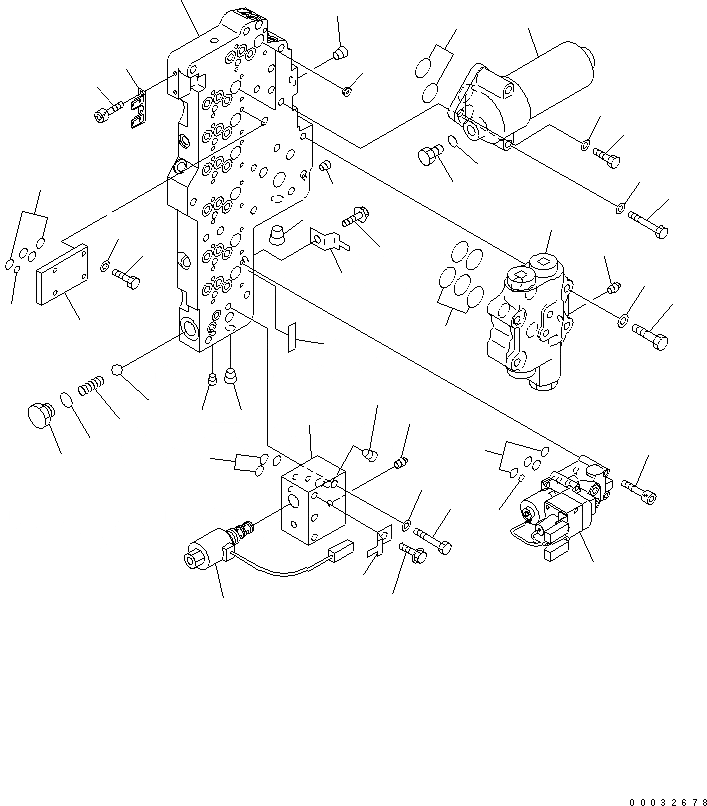 00032678