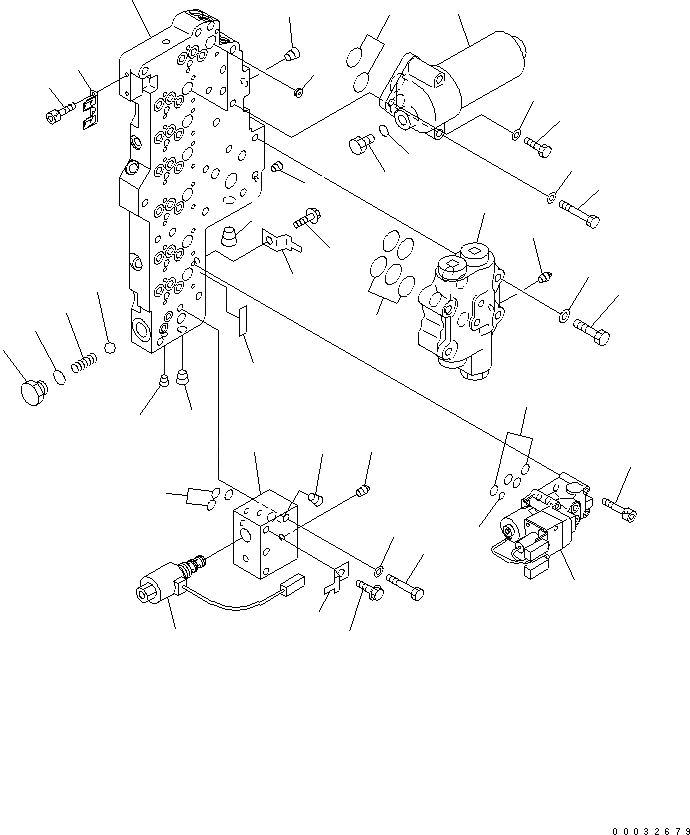 00032679