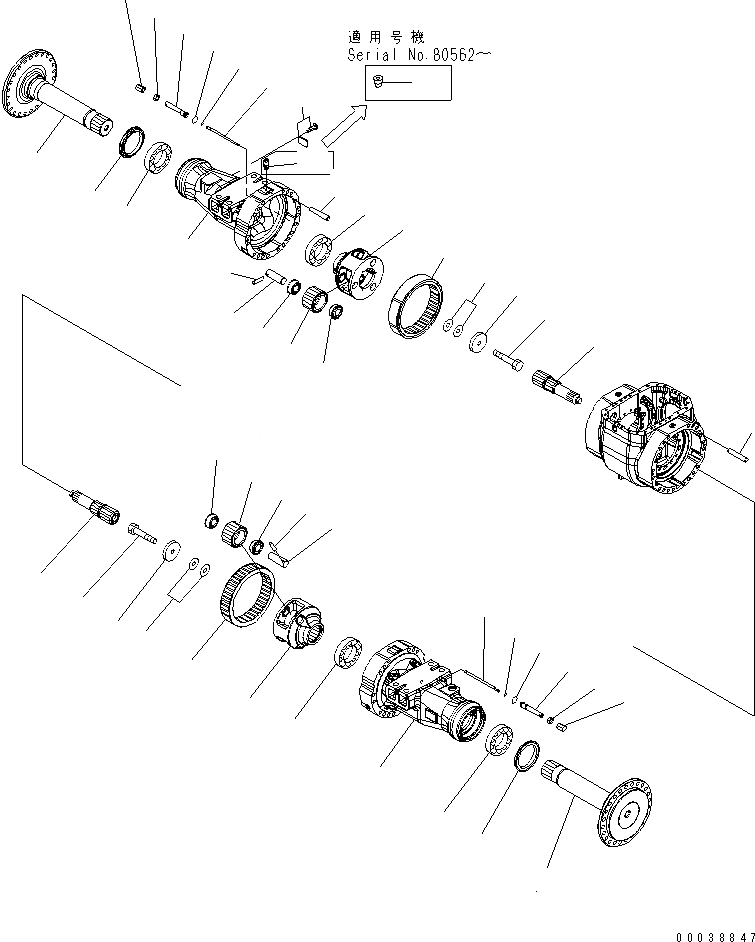 適用号機
Serial No.80562～

00038847