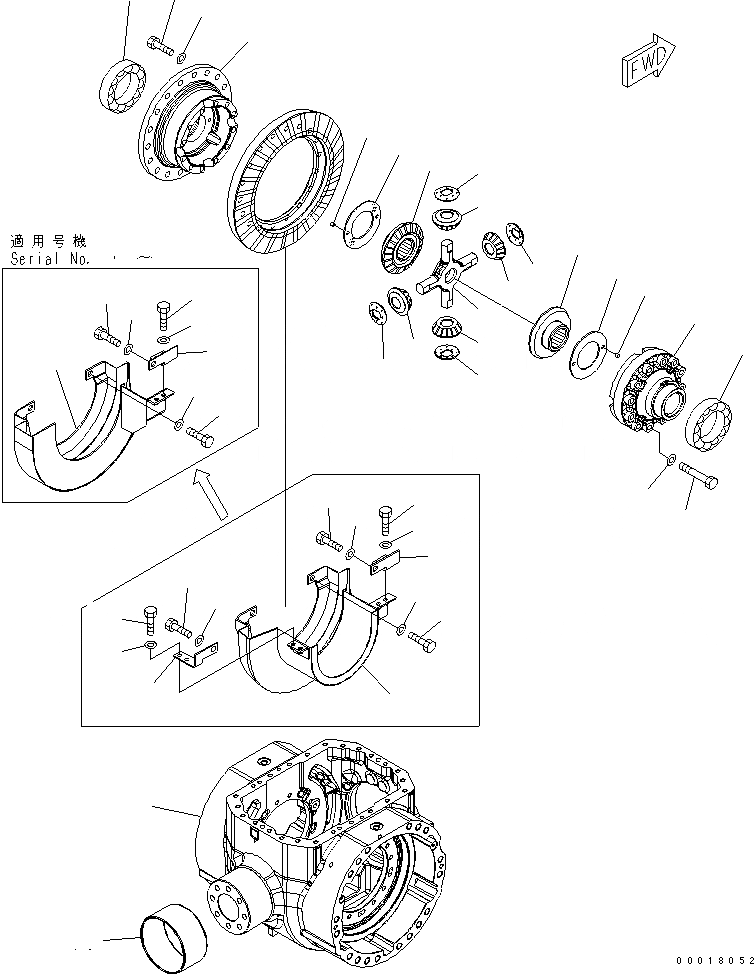 FWD

適用号機
Serial No. ・ ~

00018052