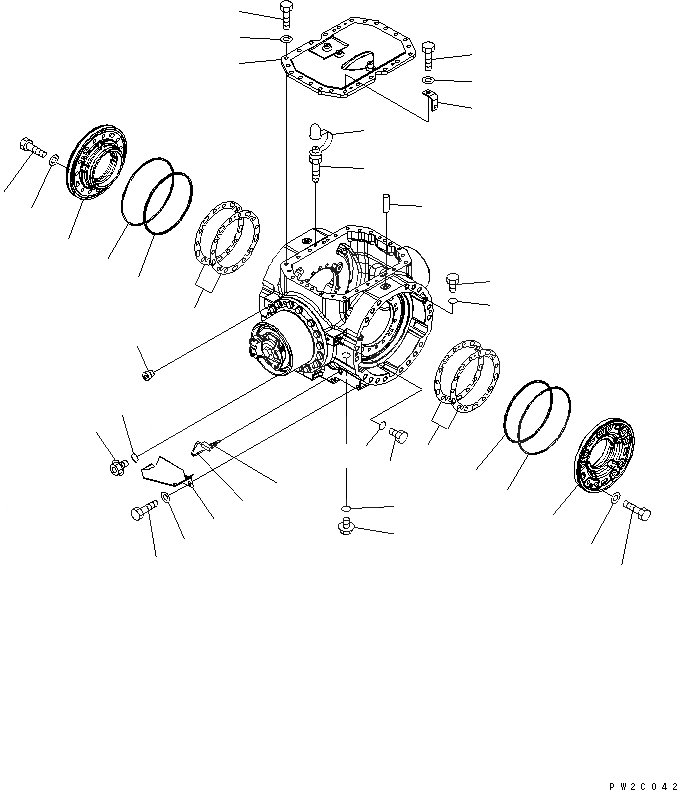 PW2C042