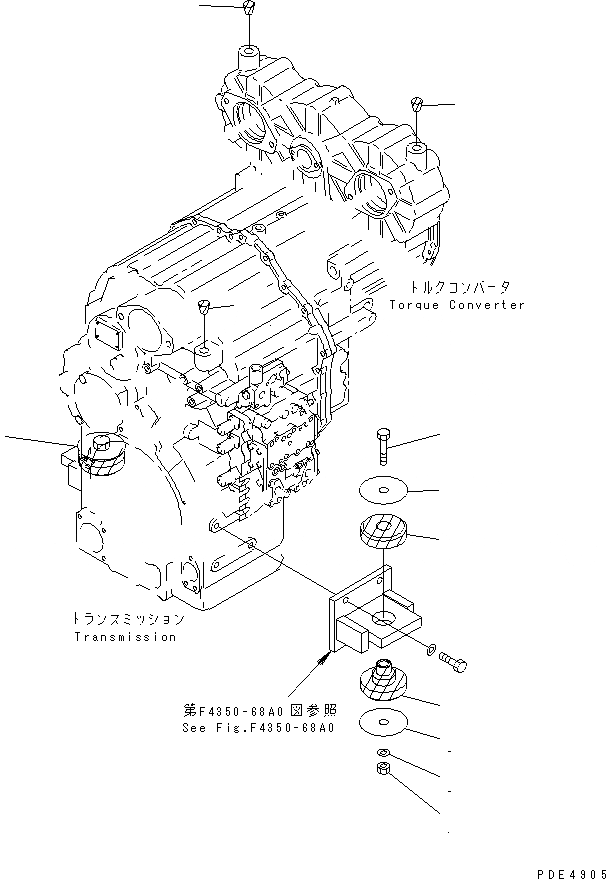 トルクコンバータ
Torque Converter

トランスミッション
Transmission

第F4350-68A0図参照
See Fig.F4350-68A0

PDE4905