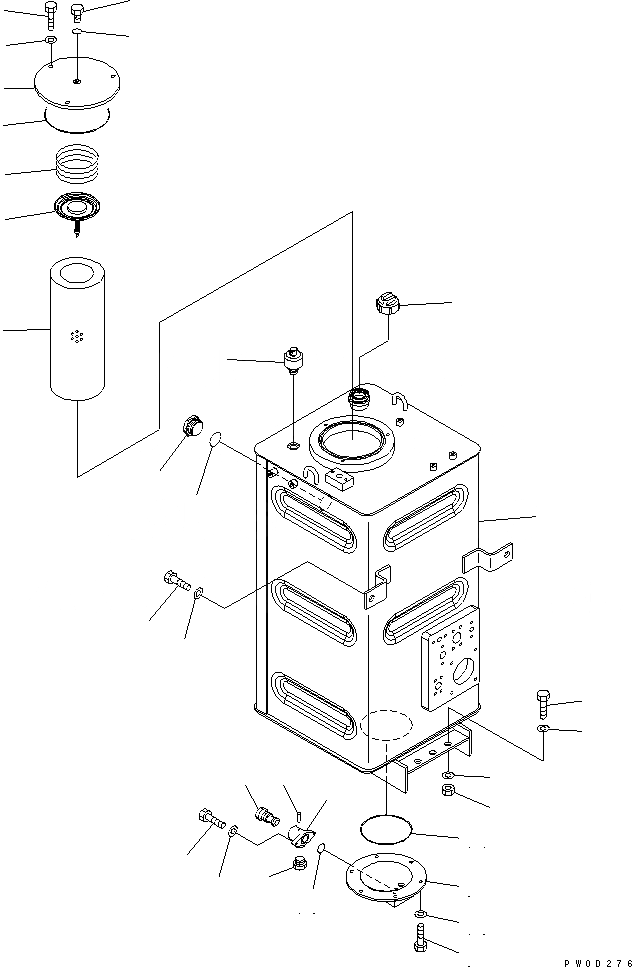 PW0D276