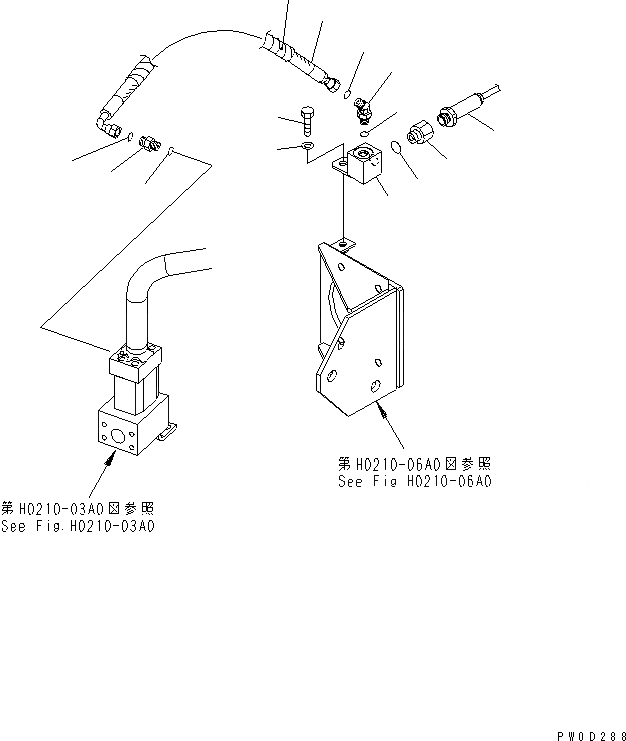 第H0210-06A0図参照
See Fig H0210-06A0

第H0210-03A0図参照
See Fig.H0210-03A0

PW0D288