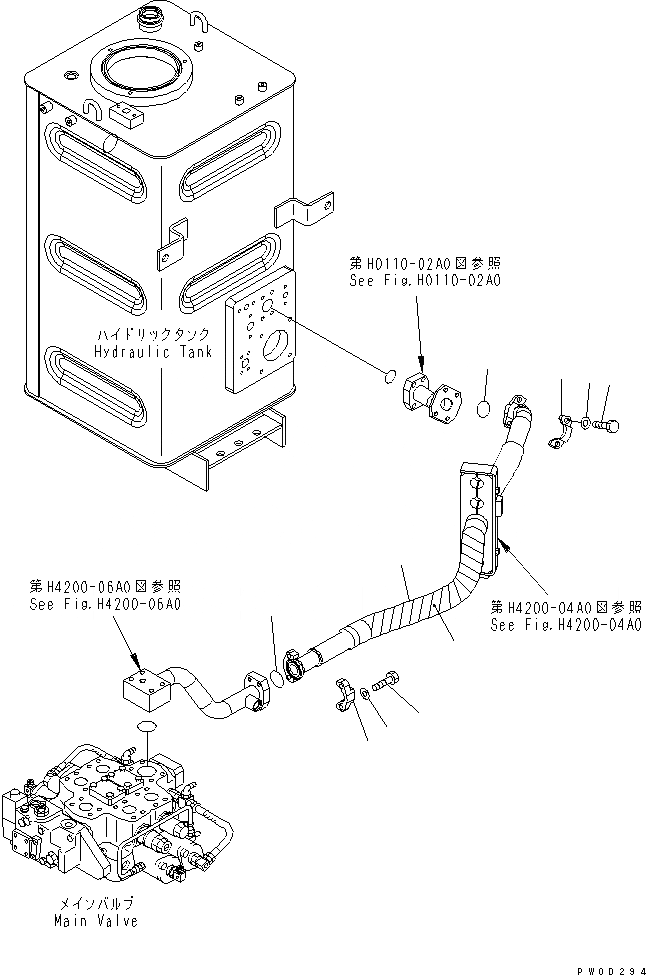 第H0110-02A0図参照
See Fig.H0110-02A0

ハイドリックタンク
Hydraulic Tank

第H4200-06A0図参照
See Fig.H4200-06A0

第H4200-04A0図参照
See Fig.H4200-04A0

メインバルブ
Main Valve

PW00294