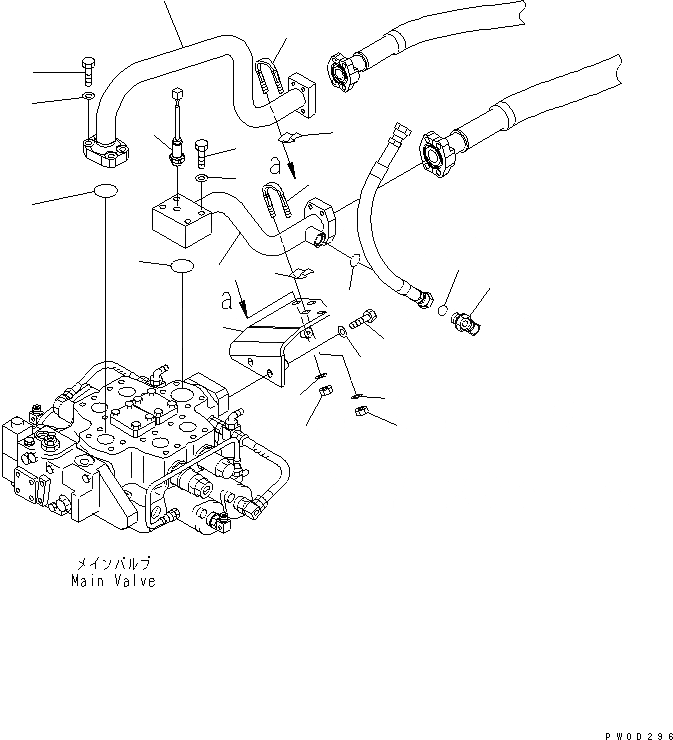 a

a

メインバルブ
Main Valve

PW0D296