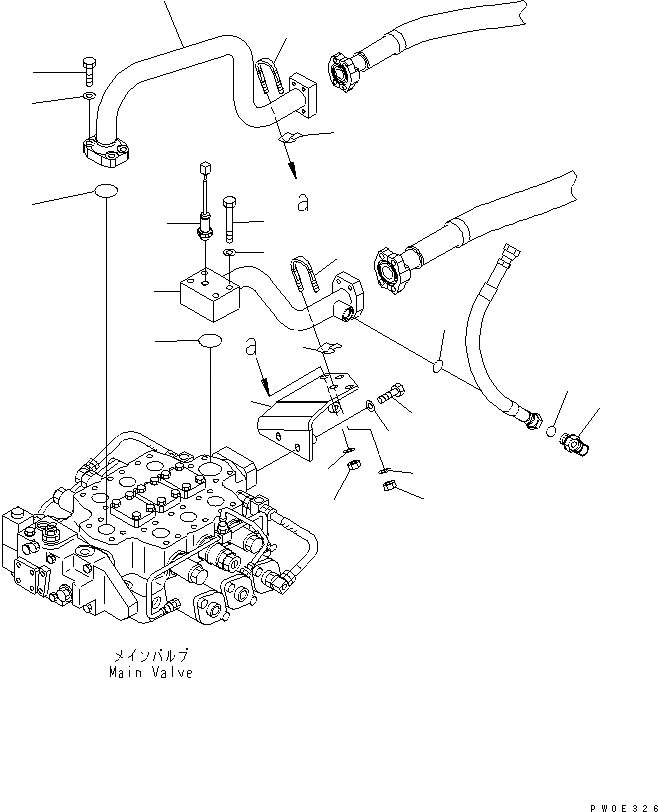 a

a

メインバルブ
Main Valve

PW0E326