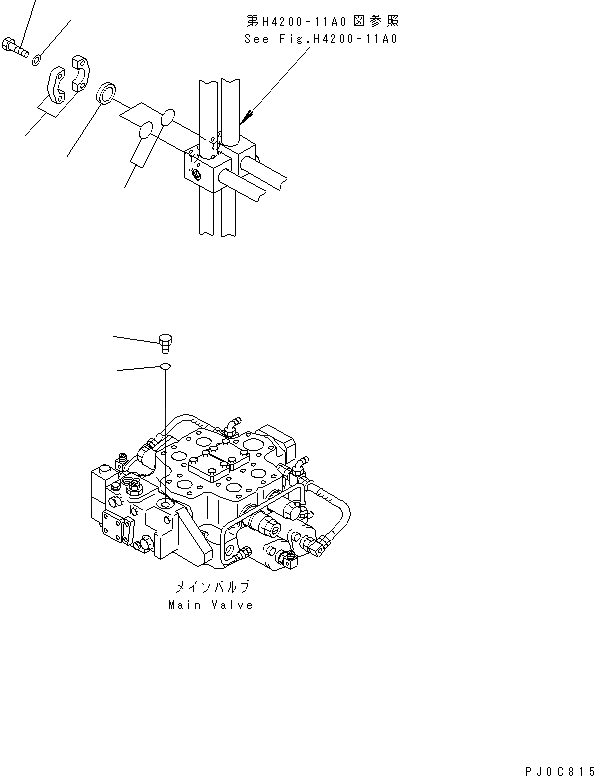 第H4200-11A0図参照
See Fig.H4200-11A0

メインバルブ
Main Valve

PJ0C815