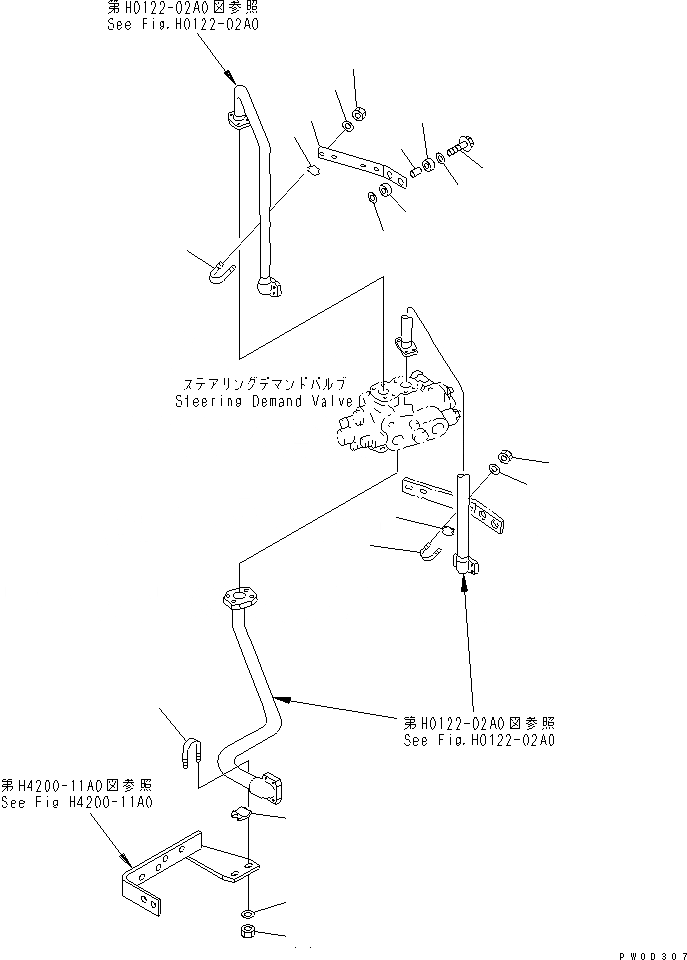 第H0122-02A0図参照
See Fig.H0122-02A0

ステアリングデマンドバルブ
Steering Demand Valve

第H0122-02A0図参照
See Fig.H0122-02A0

第H4200-11A0図参照
See Fig H4200-11A0

PW0D307