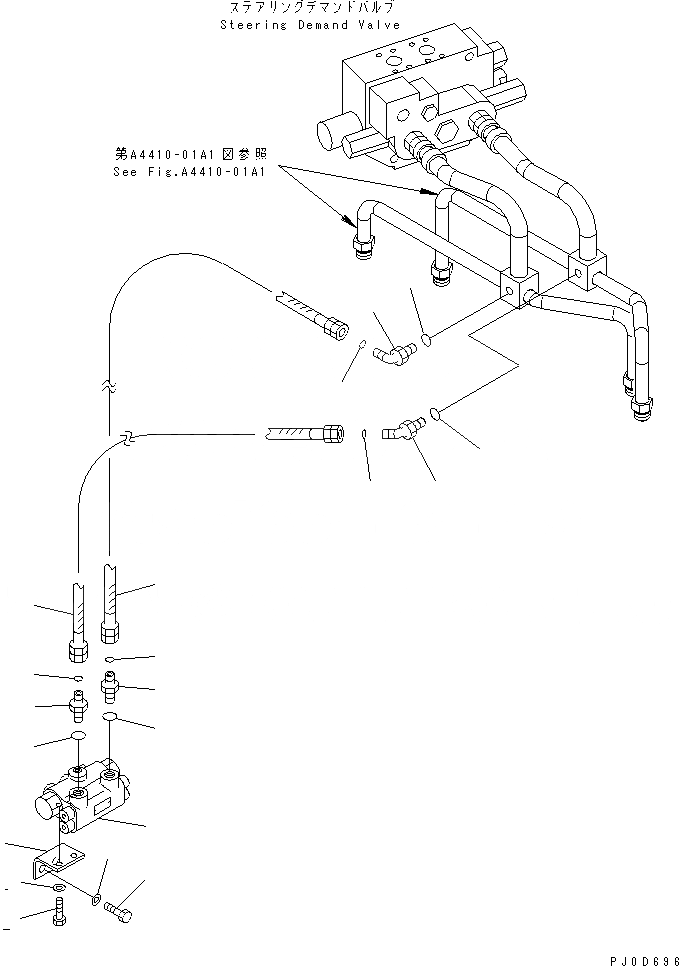 ステアリングデマンドバルブ
Steering Demand Valve

第A4410-01A1図参照
See Fig.A4410-01A1

PJ0D696