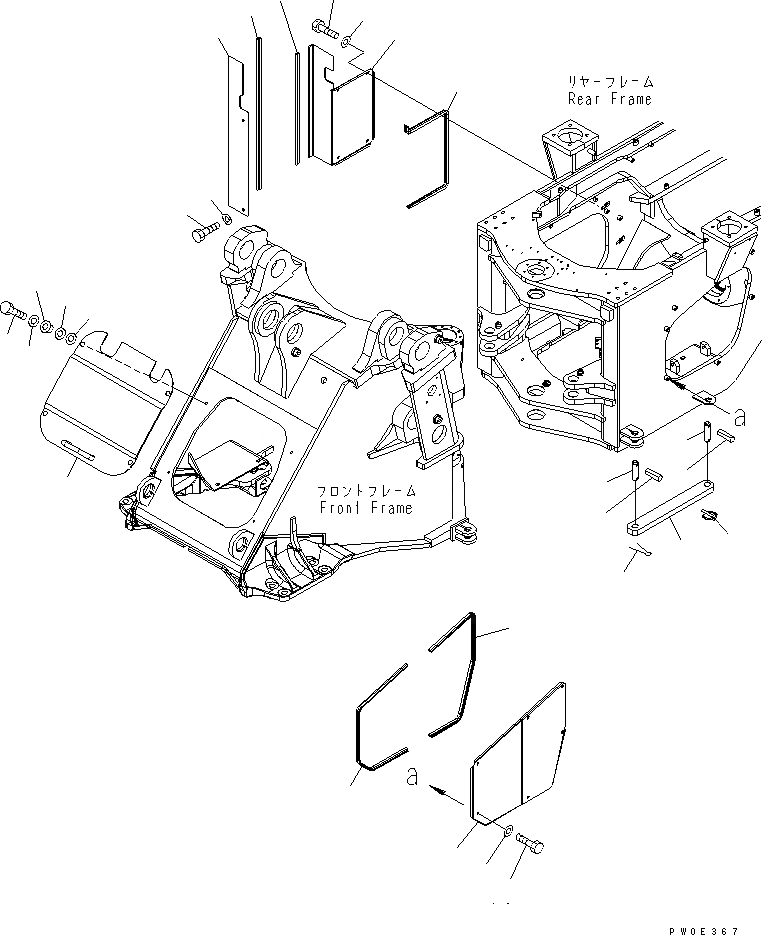 リヤーフレーム
Rear Frame

a

フロントフレーム
Front Frame

a

PW0E367