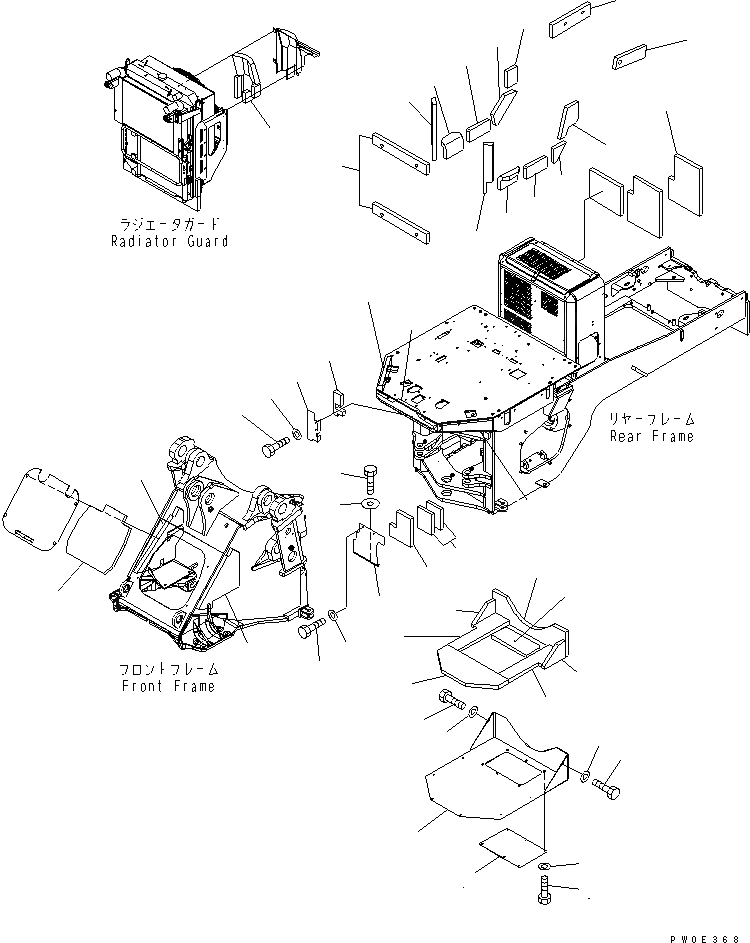 ラジエータガード
Radiator Guard

リヤーフレーム
Rear Frame

フロントフレーム
Front Frame

PW0E368