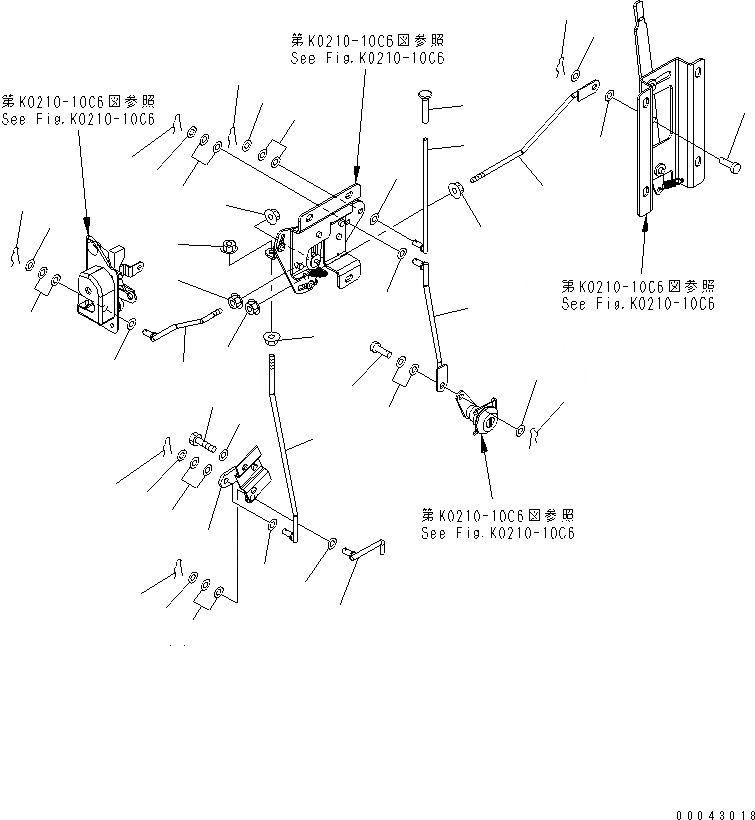 第K0210-10C6図参照
See Fig.K0210-10C6

第K0210-10C6図参照
See Fig.K0210-10C6

第K0210-10C6図参照
See Fig.K0210-10C6

第K0210-10C6図参照
See Fig.K0210-10C6

00043018