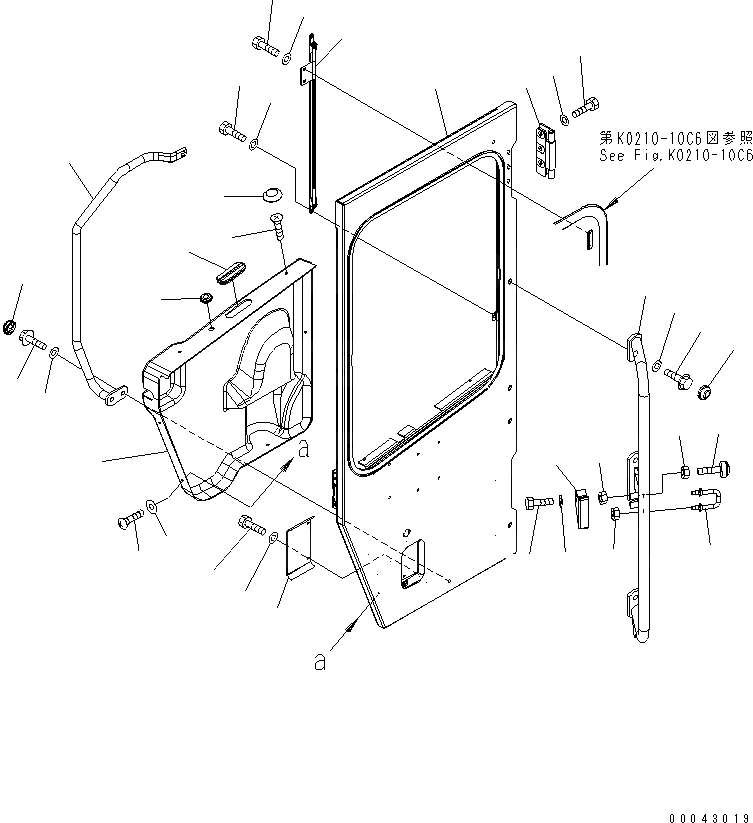 第K0210-10C6図参照
See Fig.K0210-10C6

a

a

00043019