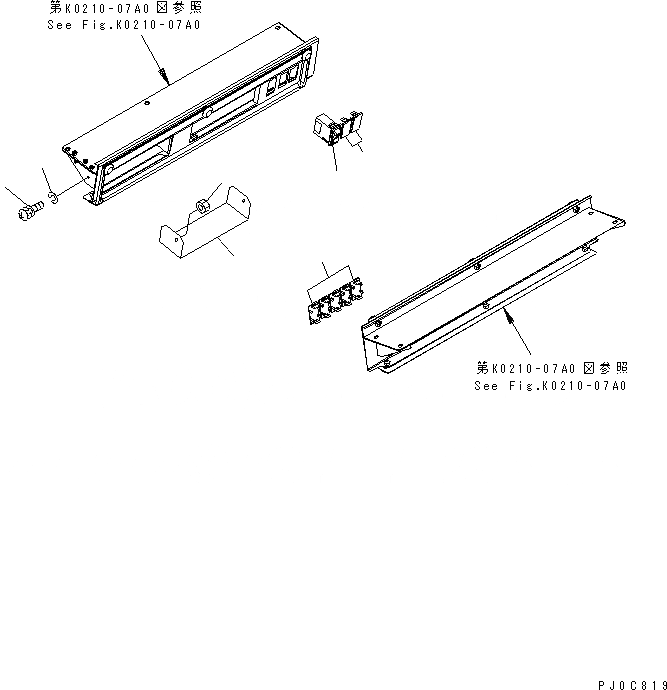 第K0210-07A0 図参照
See Fig.K0210-07A0

第K0210-07A0 図参照
See Fig.K0210-07A0

PJ0C819