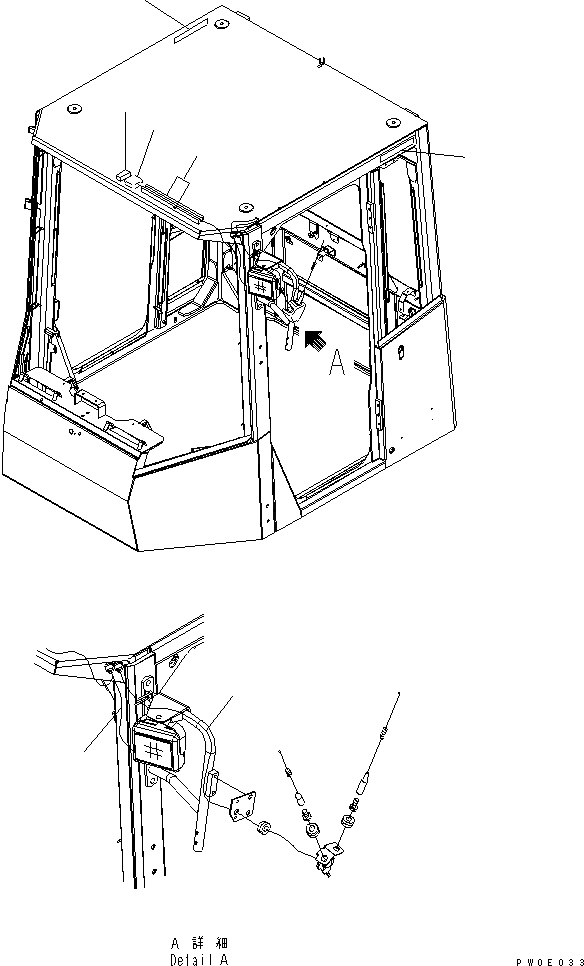 A

A 詳 細
Detail A

PW0E033