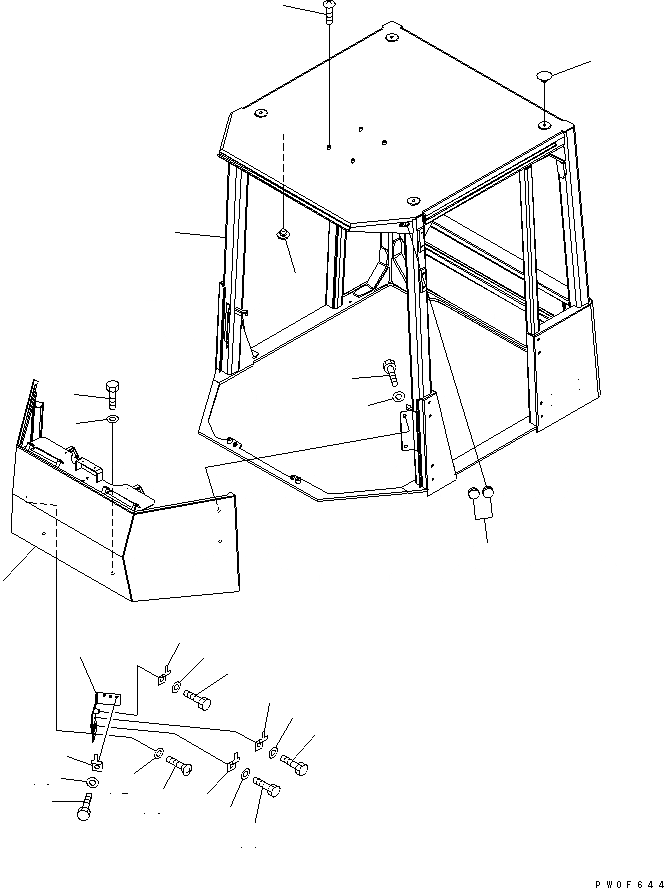 PW0F644