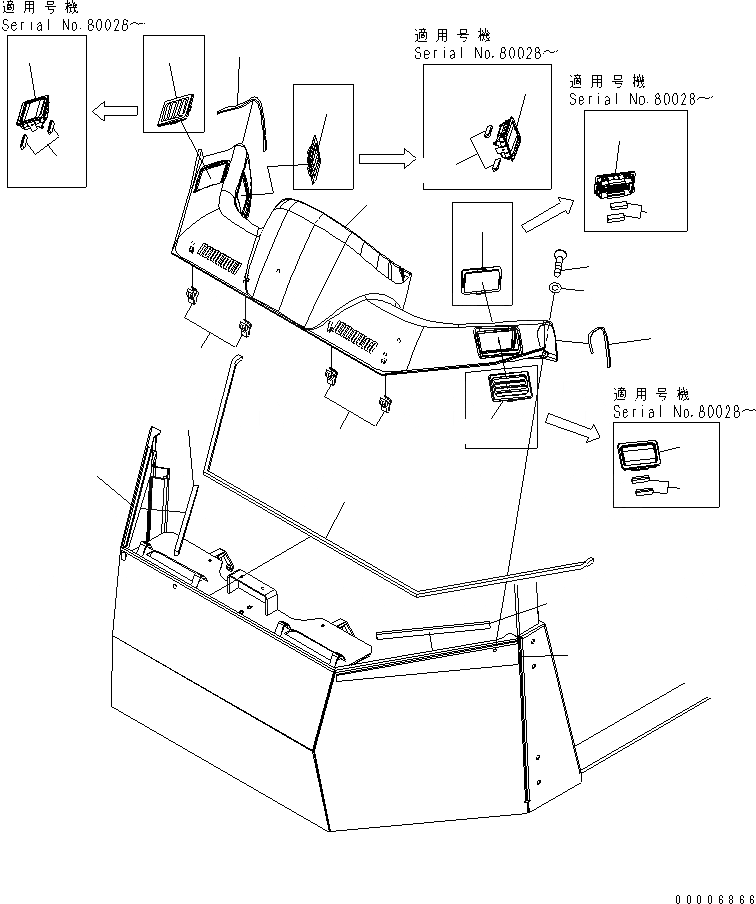 適用号機
Serial No.80026~

適用号機
Serial No.80028~

適用号機
Serial No.80028~

適用号機
Serial No.80028~

00006866