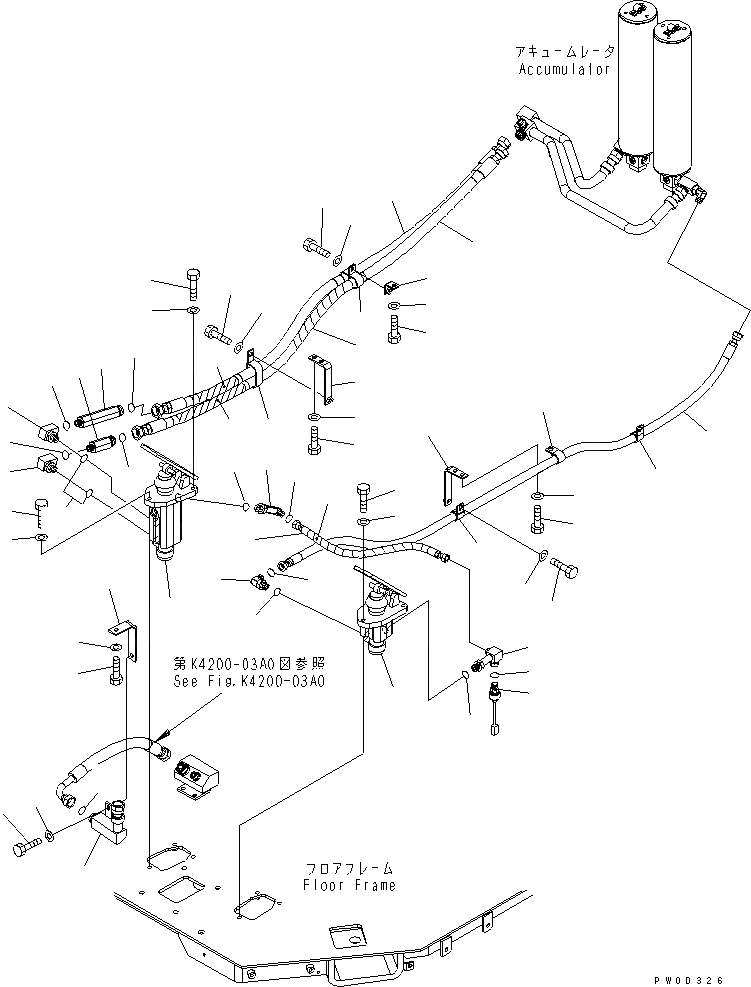 アキュームレータ
Accumulator

第K4200-03A0図参照
See Fig.K4200-03A0

フロアフレーム
Floor Frame

PW0D326