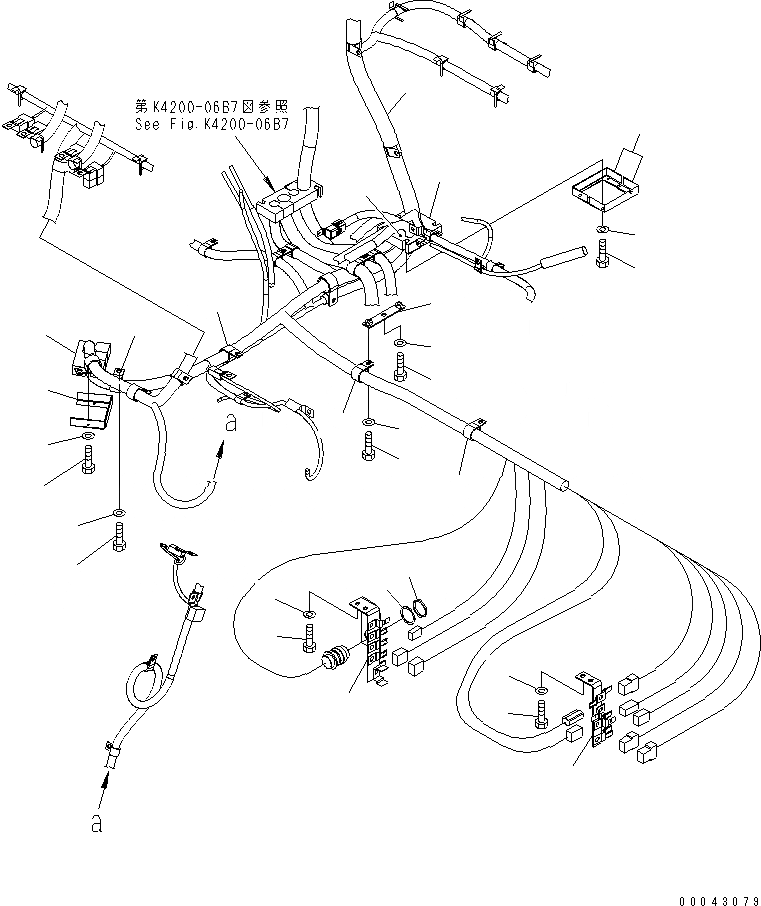 第K4200-06B7図参照
See Fig.K4200-06B7

a

a

00043079