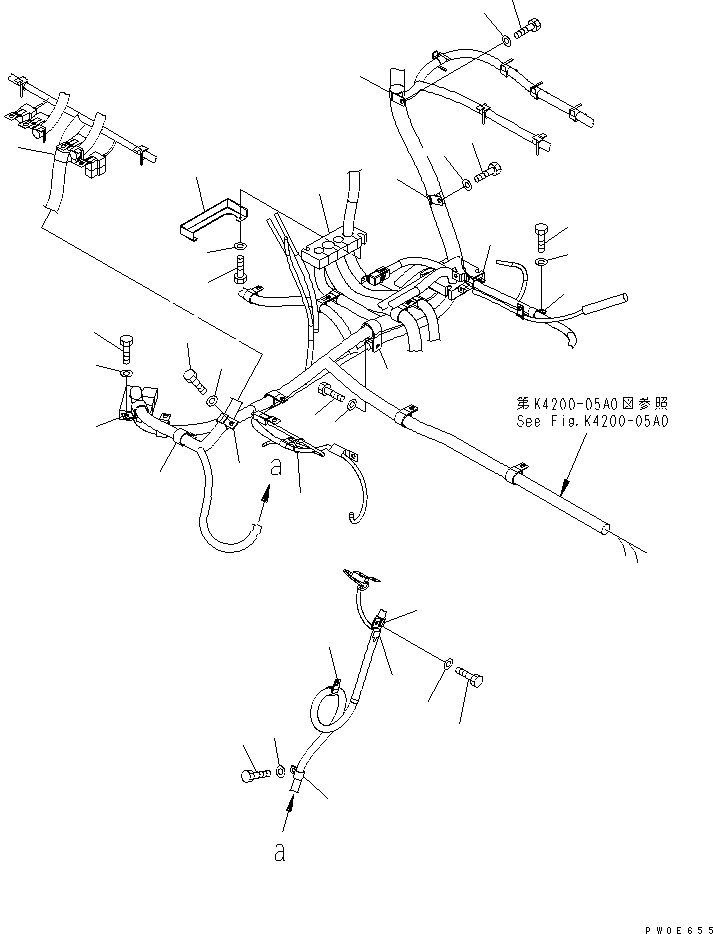 第K4200-05A0図参照
See Fig.K4200-05A0

a

a

PW0E655